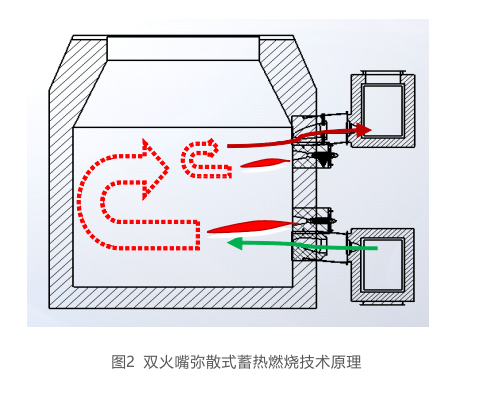 图2 双火嘴弥散式蓄热燃烧技术原理